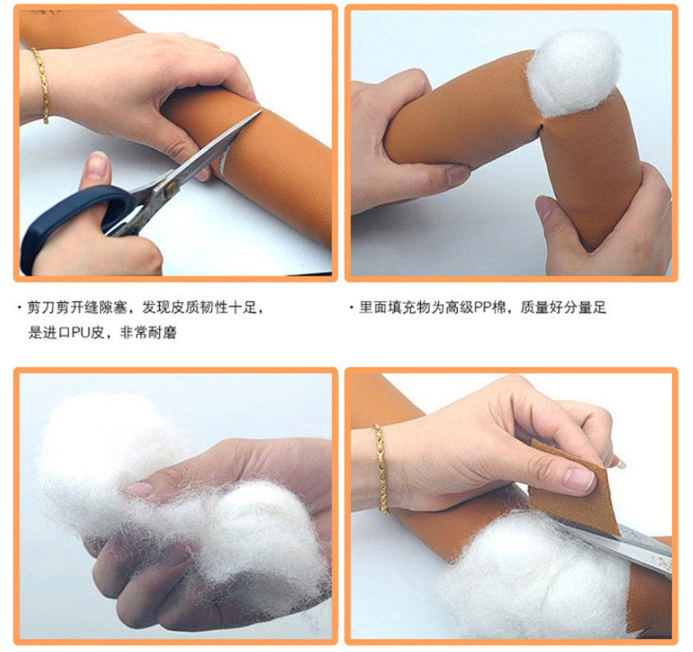 · 剪刀剪开缝隙塞，发现皮质韧性十足，是进口PU皮，非常耐磨

· 里面填充物为高级PP棉，质量好分量足