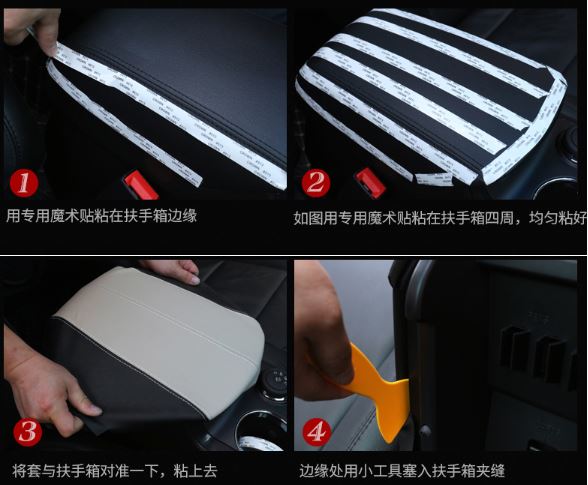 1

用专用魔术贴粘在扶手箱边缘

2

如图用专用魔术贴粘在扶手箱四周，均匀粘好

3

将套与扶手箱对准一下，粘上去

4

边缘处用小工具塞入扶手箱夹缝