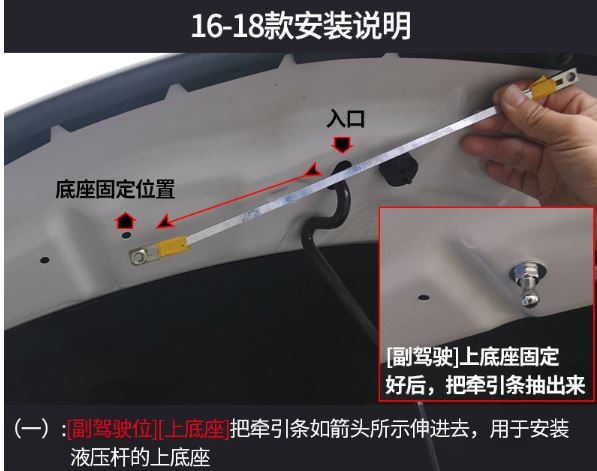 16-18款安装说明

入口

底座固定位置

[副驾驶]上底座固定好后，把牵引条抽出来

（一）:[副驾驶位][上底座]把牵引条如箭头所示伸进去，用于安装液压杆的上底座