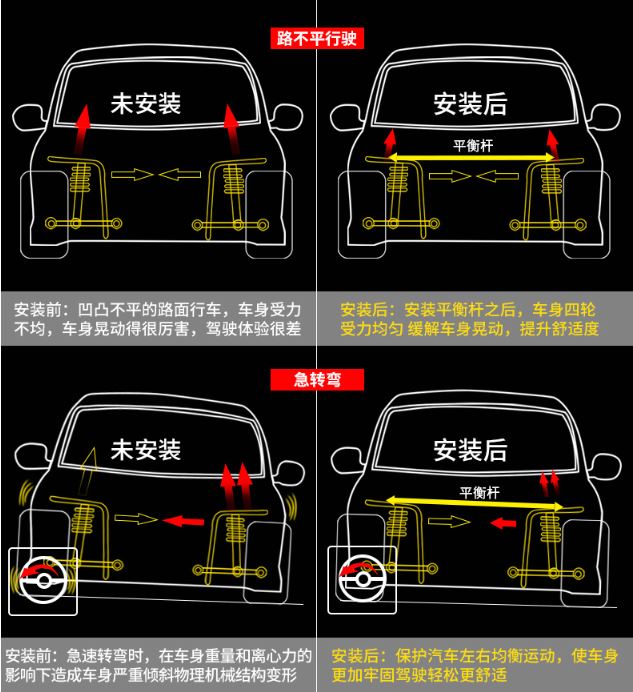 路不平行驶

未安装

安装后

平衡杆

安装前：凹凸不平的路面行车，车身受力不均，车身晃动得很厉害，驾驶体验很差

安装后：安装平衡杆之后，车身四轮受力均匀 缓解车身晃动，提升舒适度

急转弯

未安装

安装后

平衡杆

安装前：急速转弯时，在车身重量和离心力的影响下造成车身严重倾斜物理机械结构变形

安装后：保护汽车左右均衡运动，使车身更加牢固驾驶轻松更舒适